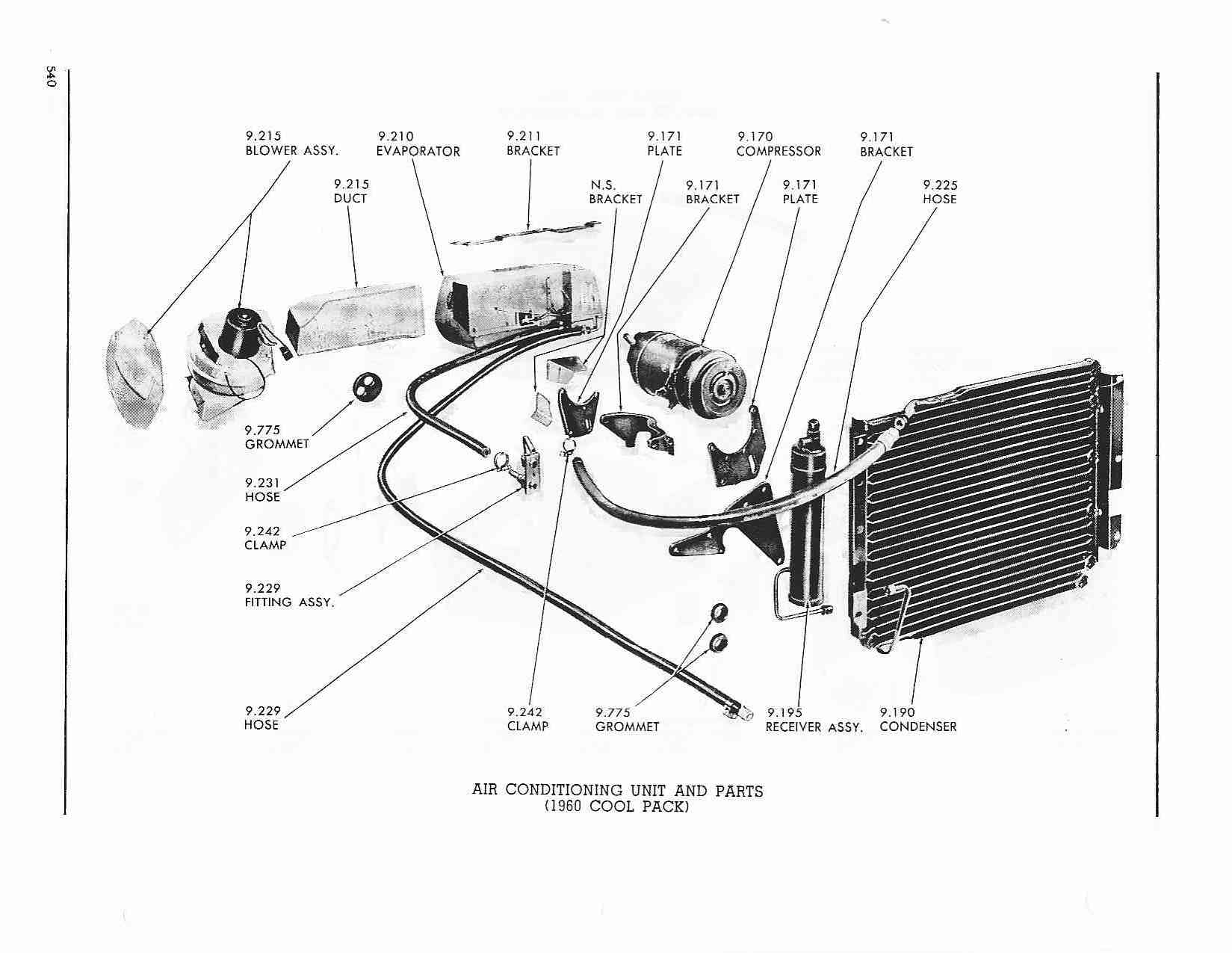 540

9.215
BLOWER ASSY.

9.210
EVAPORATOR

9.211
BRACKET

9.171
PLATE

9.170
COMPRESSOR

9.171
BRACKET

9.215
DUCT

N.S.
BRACKET

9.171
BRACKET

9.171
PLATE

9.225
HOSE

9.775
GROMMET

9.231
HOSE

9.242
CLAMP

9.229
FITTING ASSY.

9.229
HOSE

9.242
CLAMP

9.775
GROMMET

9.195
RECEIVER ASSY.

9.190
CONDENSER

AIR CONDITIONING UNIT AND PARTS
(1960 COOL PACK)