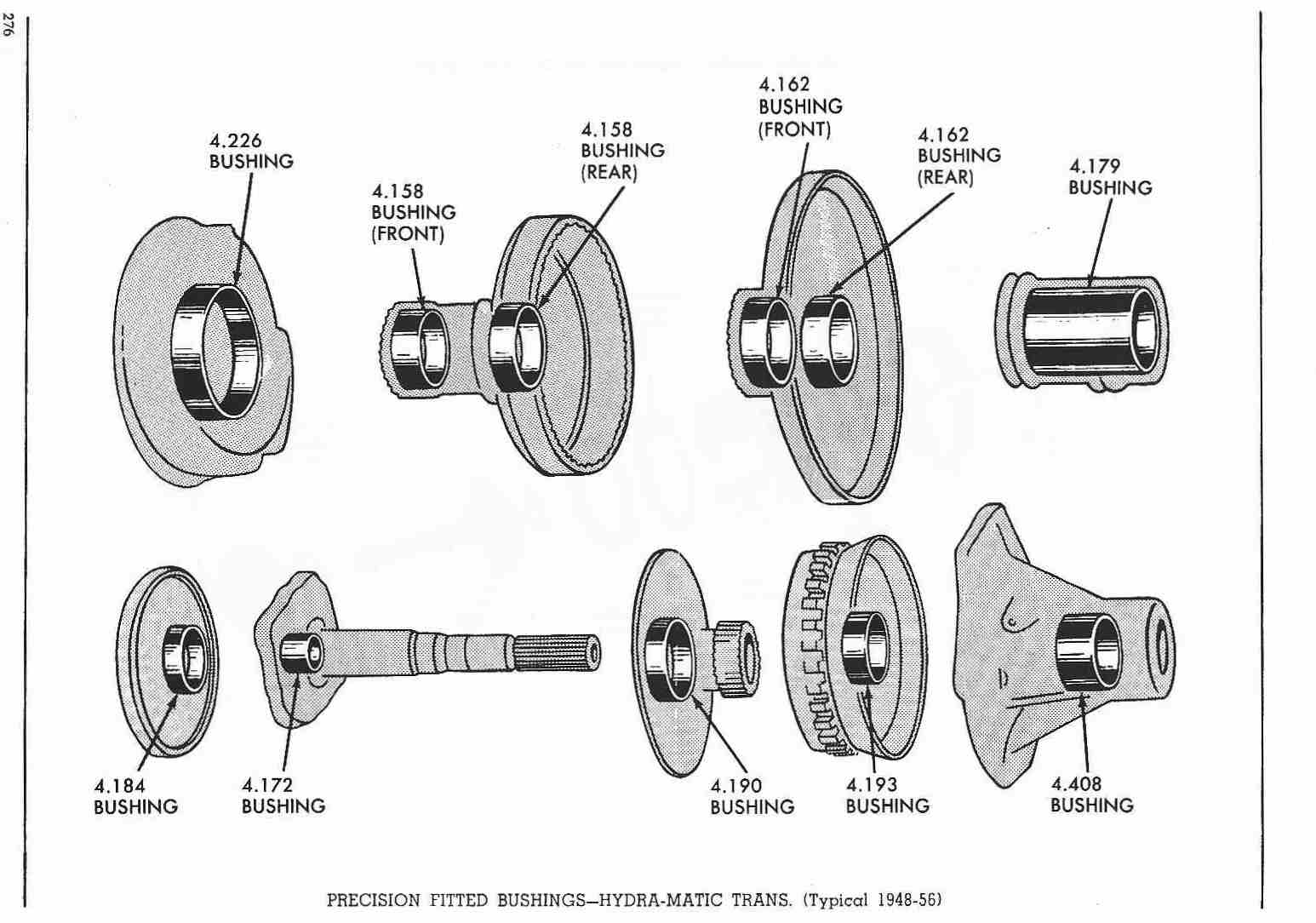 276

4.226 BUSHING

4.158 BUSHING (FRONT)

4.158 BUSHING (REAR)

4.162 BUSHING (FRONT)

4.162 BUSHING (REAR)

4.179 BUSHING

4.184 BUSHING

4.172 BUSHING

4.190 BUSHING

4.193 BUSHING

4.408 BUSHING

PRECISION FITTED BUSHINGS—HYDRA-MATIC TRANS. (Typical 1948-56)