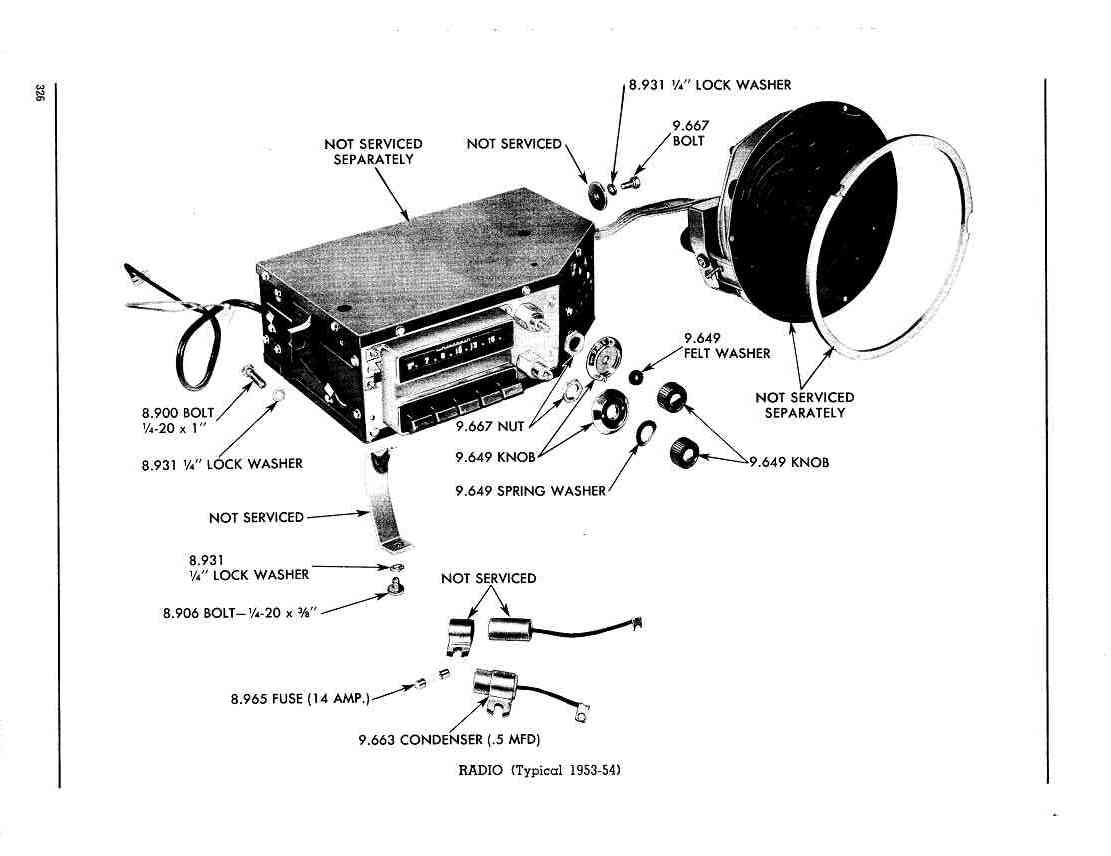 326

8.931 ¼" LOCK WASHER

NOT SERVICED SEPARATELY

NOT SERVICED

9.667 BOLT

9.649 FELT WASHER

NOT SERVICED SEPARATELY

8.900 BOLT ¼-20 x 1"

8.931 ¼" LOCK WASHER

9.667 NUT

9.649 KNOB

9.649 KNOB

9.649 SPRING WASHER

NOT SERVICED

8.931 ¼" LOCK WASHER

8.906 BOLT—¼-20 x ⅜"

NOT SERVICED

8.965 FUSE (14 AMP.)

9.663 CONDENSER (.5 MFD)

RADIO (Typical 1953-54)